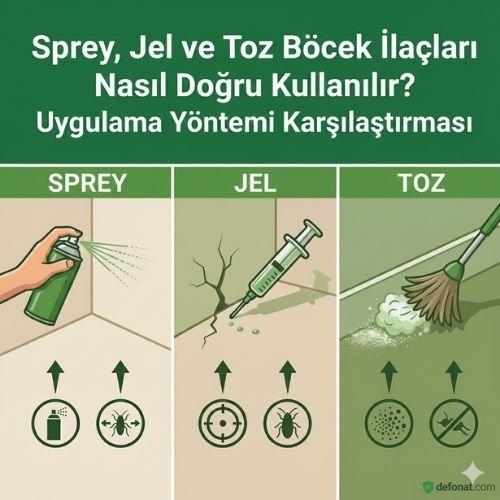 Sprey, Jel ve Toz Böcek İlaçları Nasıl Doğru Kullanılır? Uygulama Yöntemi Karşılaştırması

SPREY

JEL

TOZ

defonat.com